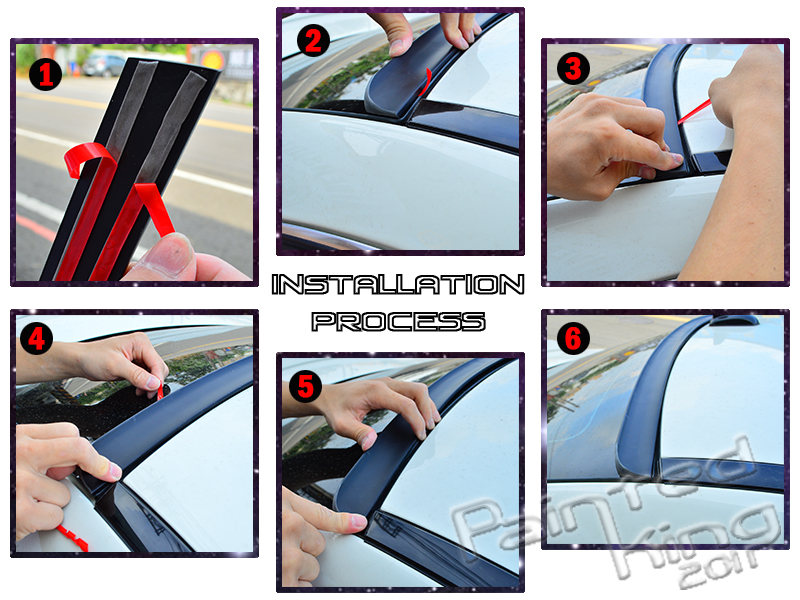 1

2

3

INSTALLATION PROCESS

4

5

6

Painted King 2011